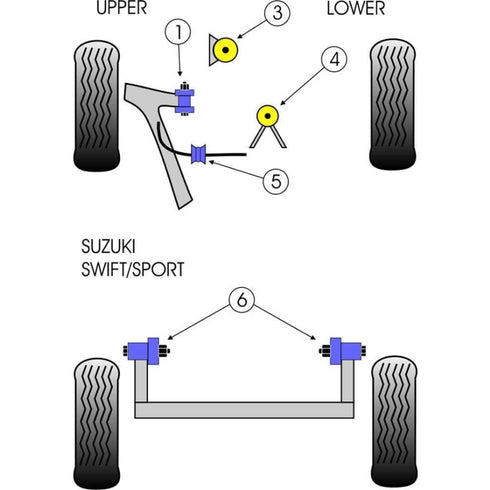 UPPER

LOWER

1

3

4

5

SUZUKI
SWIFT/SPORT

6