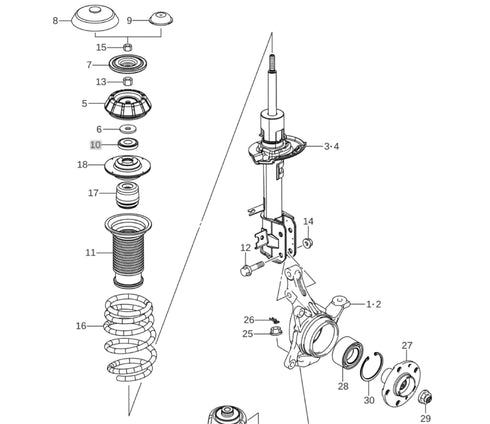 8
9
15
7
13
5
6
10
18
17
11
16
3·4
14
12
1·2
26
25
27
28
30
29